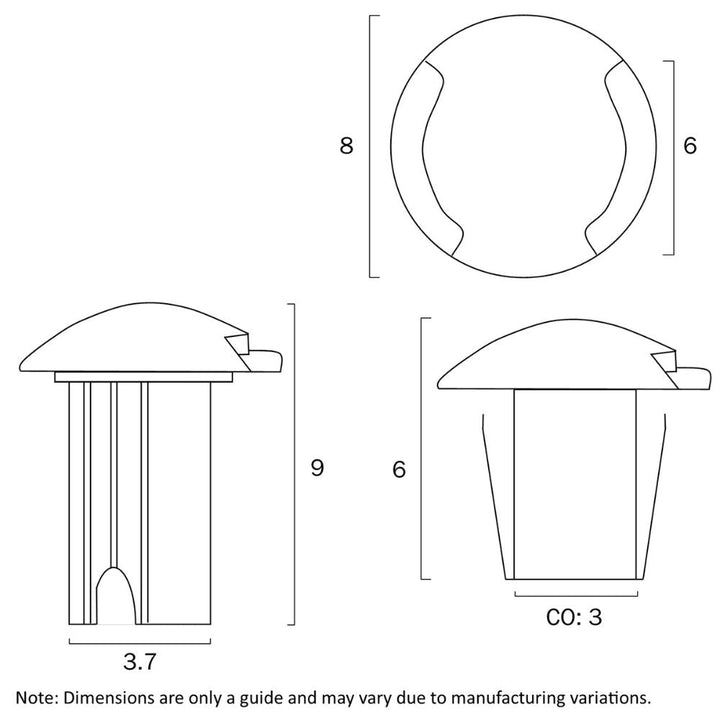 8

6

9

6

3.7

CO: 3

Note: Dimensions are only a guide and may vary due to manufacturing variations.