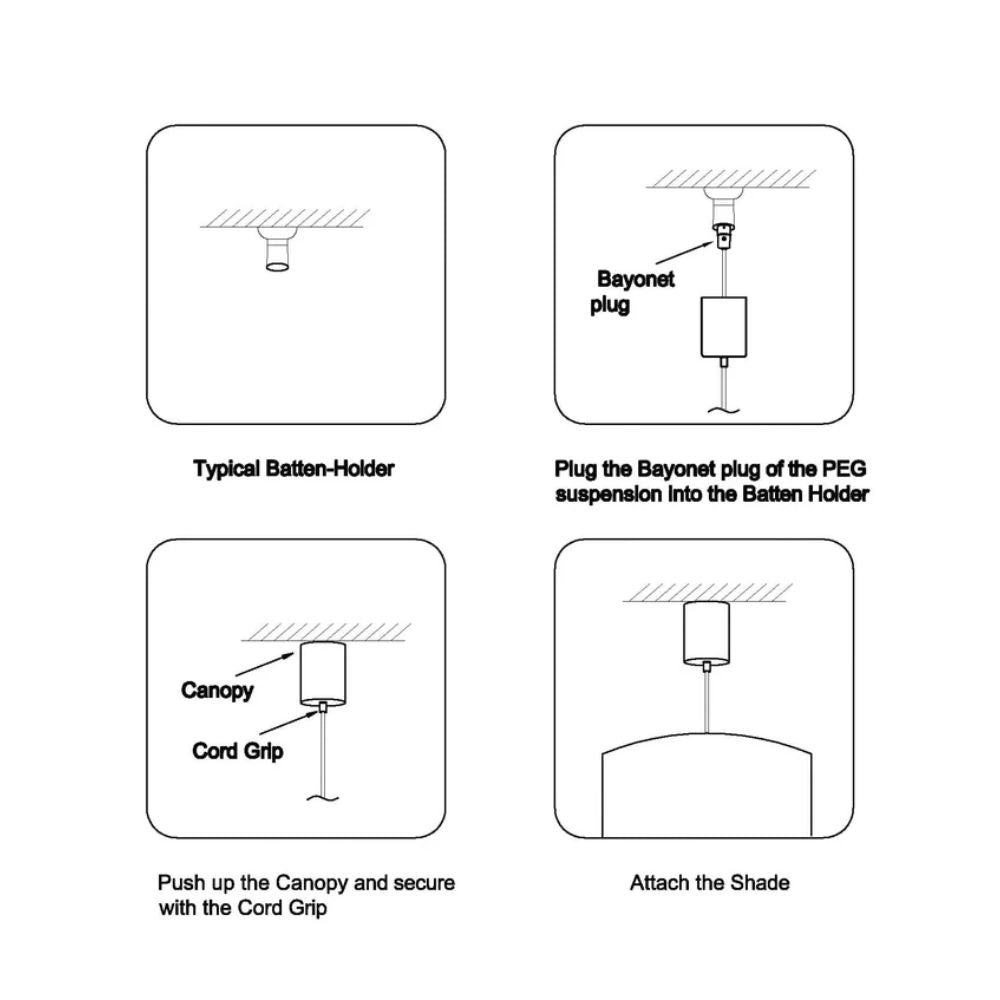 Typical Batten-Holder

Bayonet plug

Plug the Bayonet plug of the PEG suspension into the Batten Holder

Canopy

Cord Grip

Push up the Canopy and secure with the Cord Grip

Attach the Shade