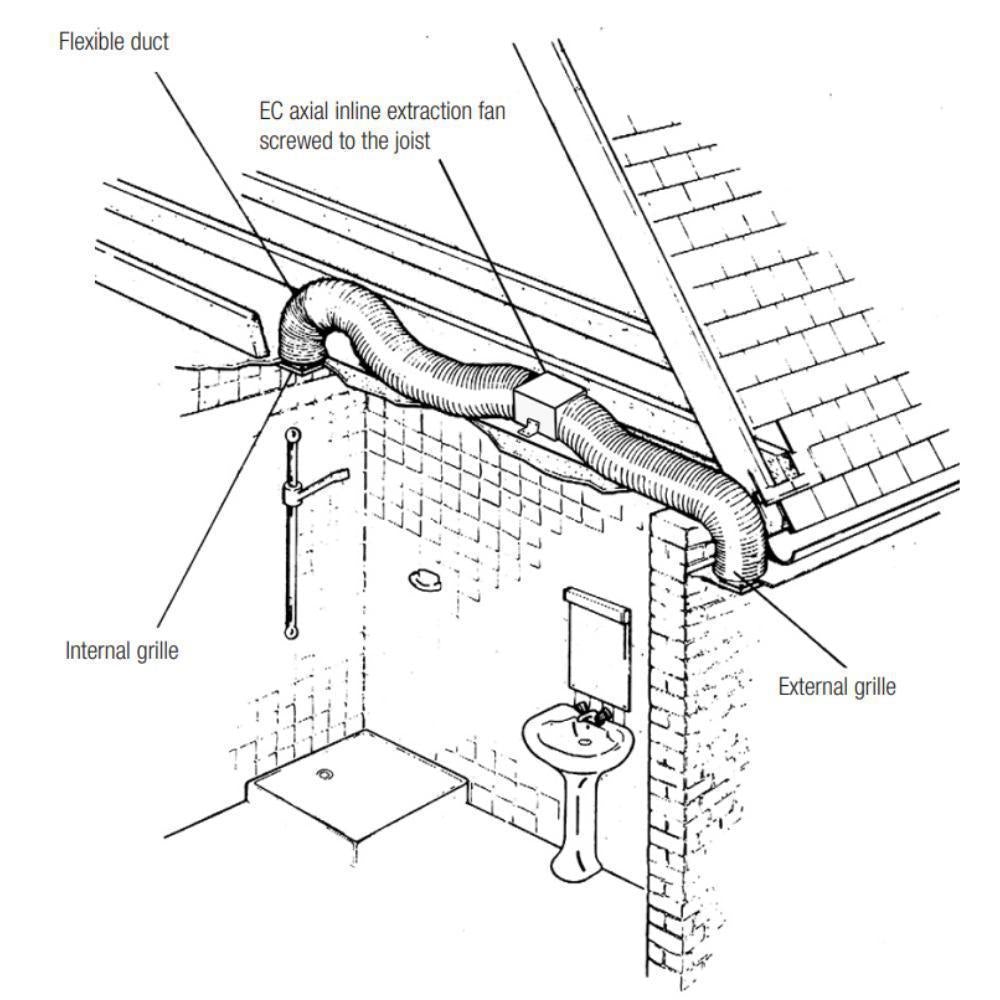 Flexible duct

EC axial inline extraction fan screwed to the joist

Internal grille

External grille