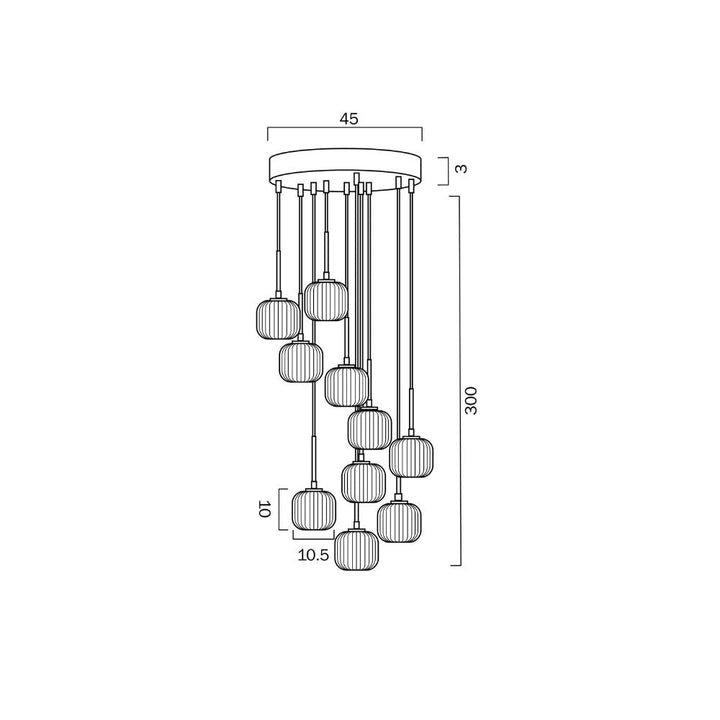 45

3

300

10

10.5