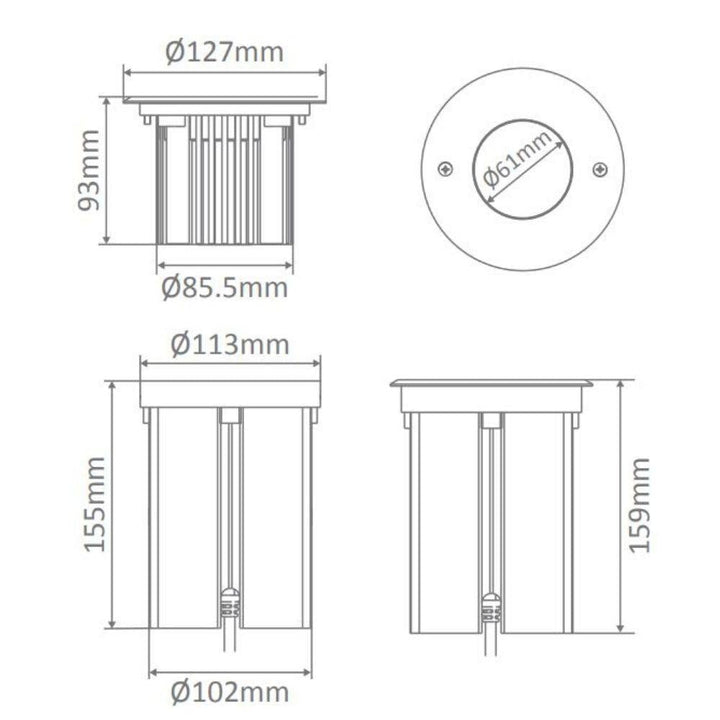 Ø127mm
93mm
Ø85.5mm
Ø61mm
Ø113mm
155mm
Ø102mm
159mm