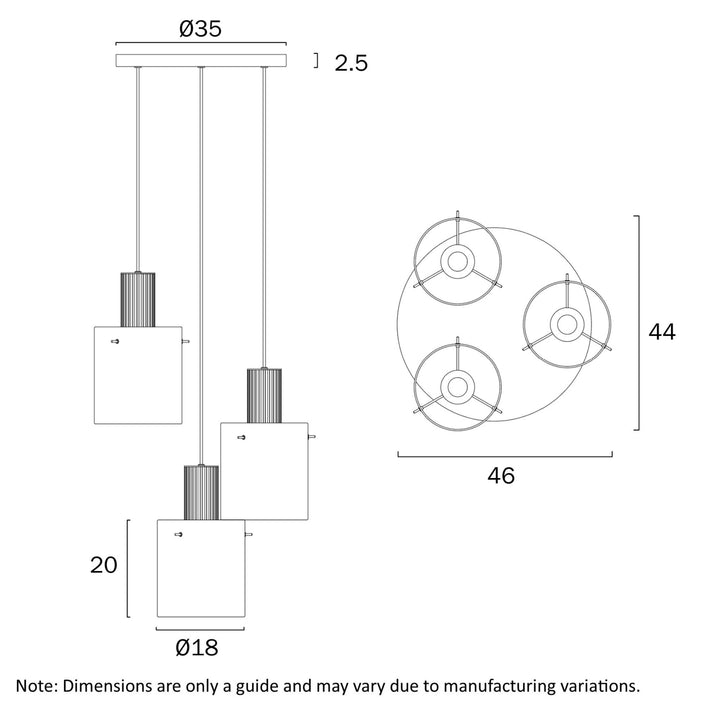 Ø35

2.5

44

46

20

Ø18

Note: Dimensions are only a guide and may vary due to manufacturing variations.