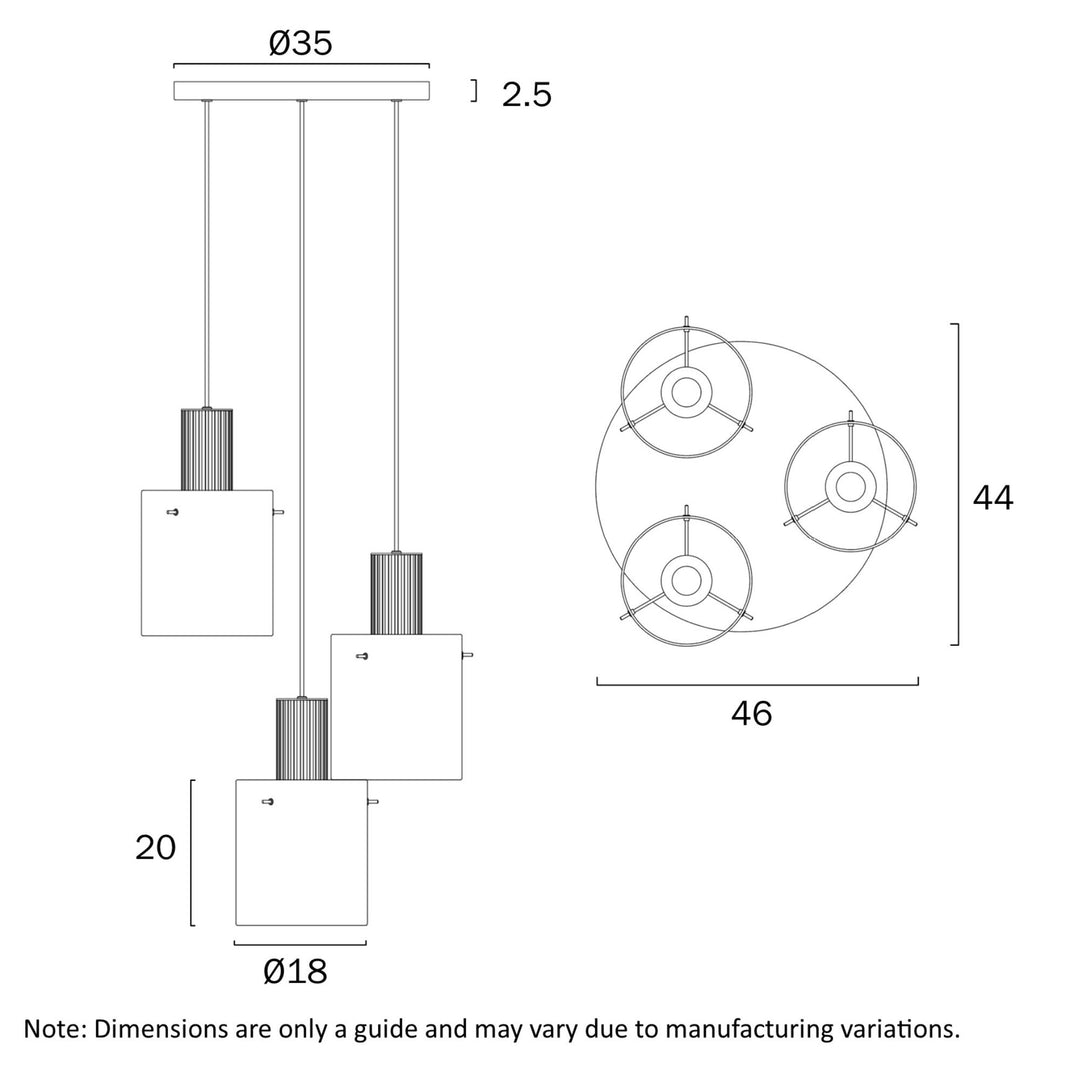 Ø35

2.5

44

46

20

Ø18

Note: Dimensions are only a guide and may vary due to manufacturing variations.