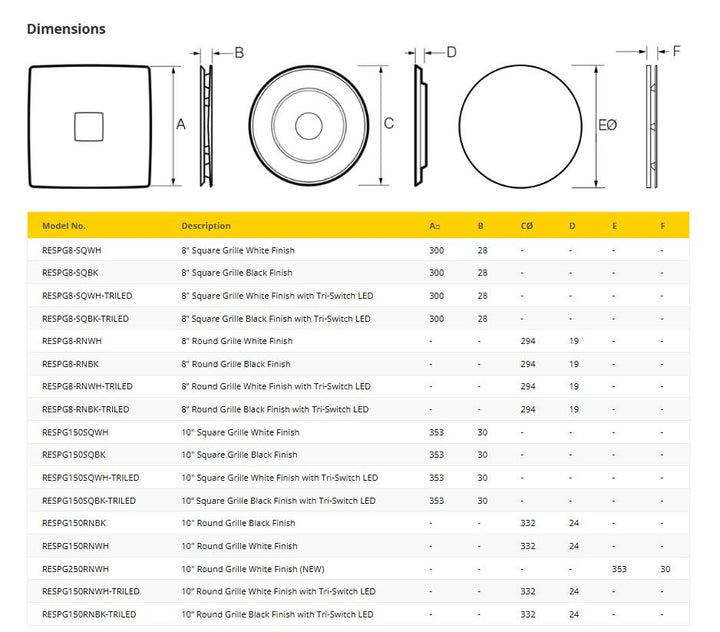 Dimensions

B

A

D

C

F

EØ

| Model No. | Description | A□ | B | CØ | D | E | F |
|---|---|---|---|---|---|---|---|
| RESPG8-SQWH | 8" Square Grille White Finish | 300 | 28 | - | - | - | - |
| RESPG8-SQBK | 8" Square Grille Black Finish | 300 | 28 | - | - | - | - |
| RESPG8-SQWH-TRILED | 8" Square Grille White Finish with Tri-Switch LED | 300 | 28 | - | - | - | - |
| RESPG8-SQBK-TRILED | 8" Square Grille Black Finish with Tri-Switch LED | 300 | 28 | - | - | - | - |
| RESPG8-RNWH | 8" Round Grille White Finish | - | - | 294 | 19 | - | - |
| RESPG8-RNBK | 8" Round Grille Black Finish | - | - | 294 | 19 | - | - |
| RESPG8-RNWH-TRILED | 8" Round Grille White Finish with Tri-Switch LED | - | - | 294 | 19 | - | - |
| RESPG8-RNBK-TRILED | 8" Round Grille Black Finish with Tri-Switch LED | - | - | 294 | 19 | - | - |
| RESPG150SQWH | 10" Square Grille White Finish | 353 | 30 | - | - | - | - |
| RESPG150SQBK | 10" Square Grille Black Finish | 353 | 30 | - | - | - | - |
| RESPG150SQWH-TRILED | 10" Square Grille White Finish with Tri-Switch LED | 353 | 30 | - | - | - | - |
| RESPG150SQBK-TRILED | 10" Square Grille Black Finish with Tri-Switch LED | 353 | 30 | - | - | - | - |
| RESPG150RNBK | 10" Round Grille Black Finish | - | - | 332 | 24 | - | - |
| RESPG150RNWH | 10" Round Grille White Finish | - | - | 332 | 24 | - | - |
| RESPG250RNWH | 10" Round Grille White Finish (NEW) | - | - | - | - | 353 | 30 |
| RESPG150RNWH-TRILED | 10" Round Grille White Finish with Tri-Switch LED | - | - | 332 | 24 | - | - |
| RESPG150RNBK-TRILED | 10" Round Grille Black Finish with Tri-Switch LED | - | - | 332 | 24 | - | - |