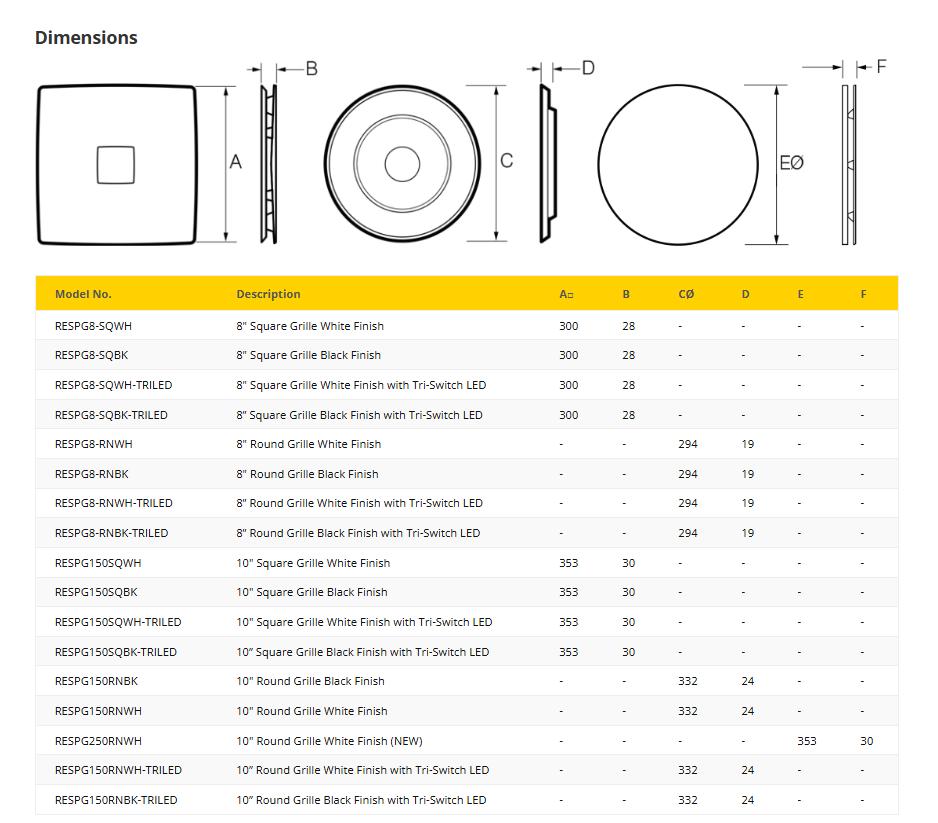 Dimensions

B

A

D

C

F

EØ

| Model No. | Description | A□ | B | CØ | D | E | F |
|---|---|---|---|---|---|---|---|
| RESPG8-SQWH | 8" Square Grille White Finish | 300 | 28 | - | - | - | - |
| RESPG8-SQBK | 8" Square Grille Black Finish | 300 | 28 | - | - | - | - |
| RESPG8-SQWH-TRILED | 8" Square Grille White Finish with Tri-Switch LED | 300 | 28 | - | - | - | - |
| RESPG8-SQBK-TRILED | 8" Square Grille Black Finish with Tri-Switch LED | 300 | 28 | - | - | - | - |
| RESPG8-RNWH | 8" Round Grille White Finish | - | - | 294 | 19 | - | - |
| RESPG8-RNBK | 8" Round Grille Black Finish | - | - | 294 | 19 | - | - |
| RESPG8-RNWH-TRILED | 8" Round Grille White Finish with Tri-Switch LED | - | - | 294 | 19 | - | - |
| RESPG8-RNBK-TRILED | 8" Round Grille Black Finish with Tri-Switch LED | - | - | 294 | 19 | - | - |
| RESPG150SQWH | 10" Square Grille White Finish | 353 | 30 | - | - | - | - |
| RESPG150SQBK | 10" Square Grille Black Finish | 353 | 30 | - | - | - | - |
| RESPG150SQWH-TRILED | 10" Square Grille White Finish with Tri-Switch LED | 353 | 30 | - | - | - | - |
| RESPG150SQBK-TRILED | 10" Square Grille Black Finish with Tri-Switch LED | 353 | 30 | - | - | - | - |
| RESPG150RNBK | 10" Round Grille Black Finish | - | - | 332 | 24 | - | - |
| RESPG150RNWH | 10" Round Grille White Finish | - | - | 332 | 24 | - | - |
| RESPG250RNWH | 10" Round Grille White Finish (NEW) | - | - | - | - | 353 | 30 |
| RESPG150RNWH-TRILED | 10" Round Grille White Finish with Tri-Switch LED | - | - | 332 | 24 | - | - |
| RESPG150RNBK-TRILED | 10" Round Grille Black Finish with Tri-Switch LED | - | - | 332 | 24 | - | - |